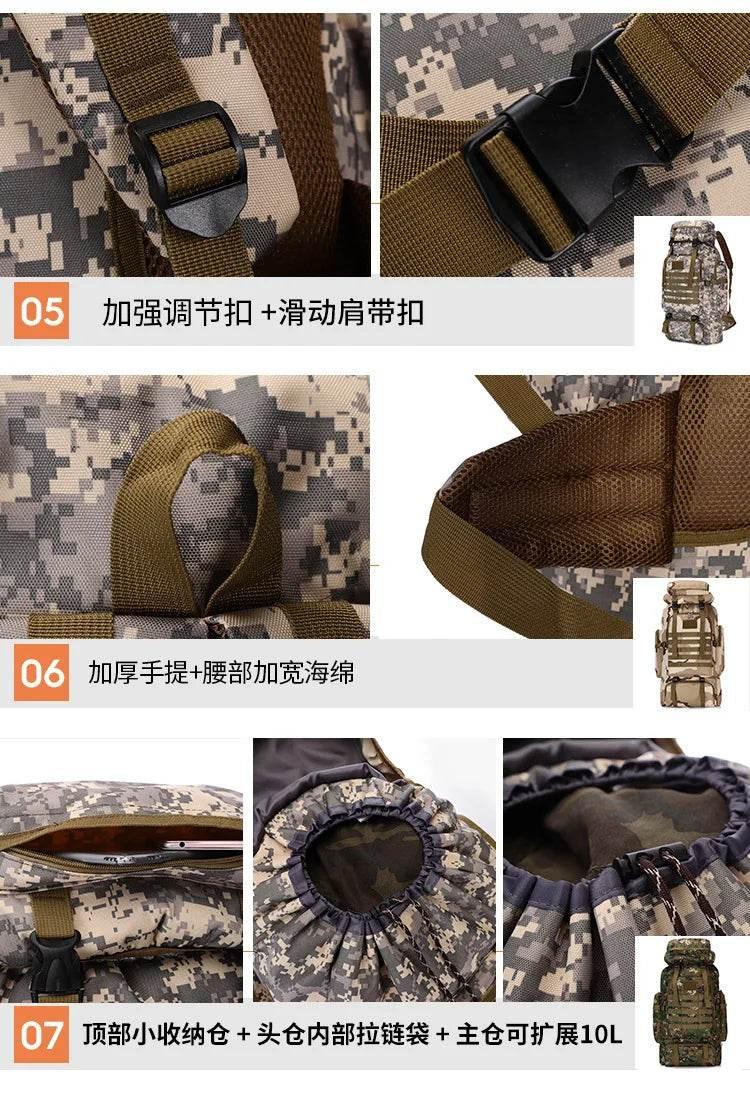 05 加强调节扣 +滑动肩带扣

06 加厚手提+腰部加宽海绵

07 顶部小收纳仓 + 头仓内部拉链袋 + 主仓可扩展10L