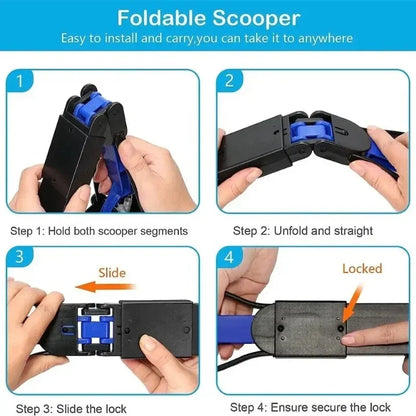 Foldable Scooper

Easy to install and carry,you can take it to anywhere

1

Step 1: Hold both scooper segments

2

Step 2: Unfold and straight

3

Slide

Step 3: Slide the lock

4

Locked

Step 4: Ensure secure the lock