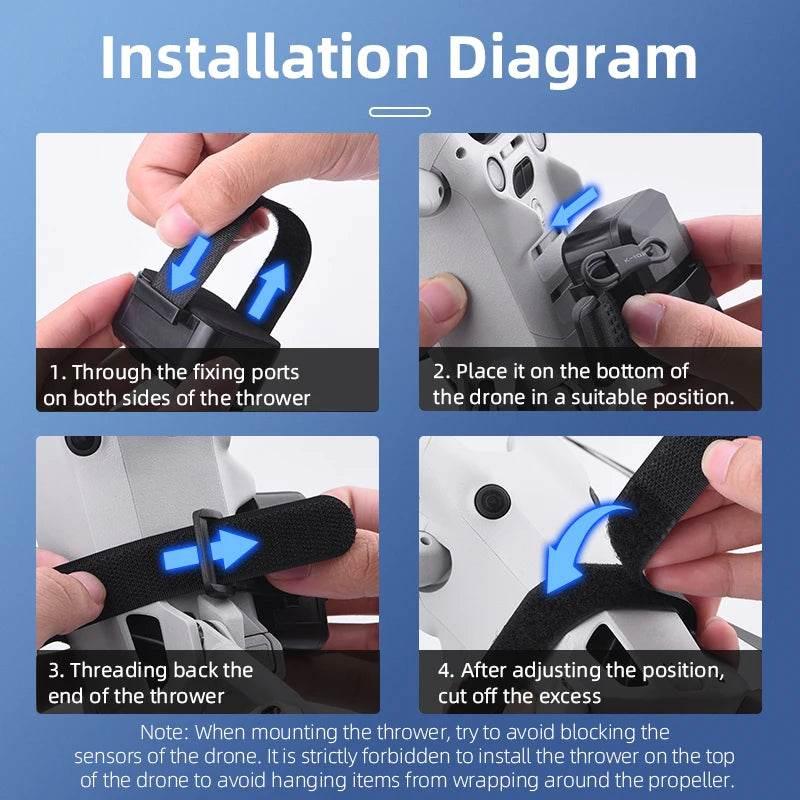 Installation Diagram

1. Through the fixing ports on both sides of the thrower

2. Place it on the bottom of the drone in a suitable position.

3. Threading back the end of the thrower

4. After adjusting the position, cut off the excess

Note: When mounting the thrower, try to avoid blocking the sensors of the drone. It is strictly forbidden to install the thrower on the top of the drone to avoid hanging items from wrapping around the propeller.