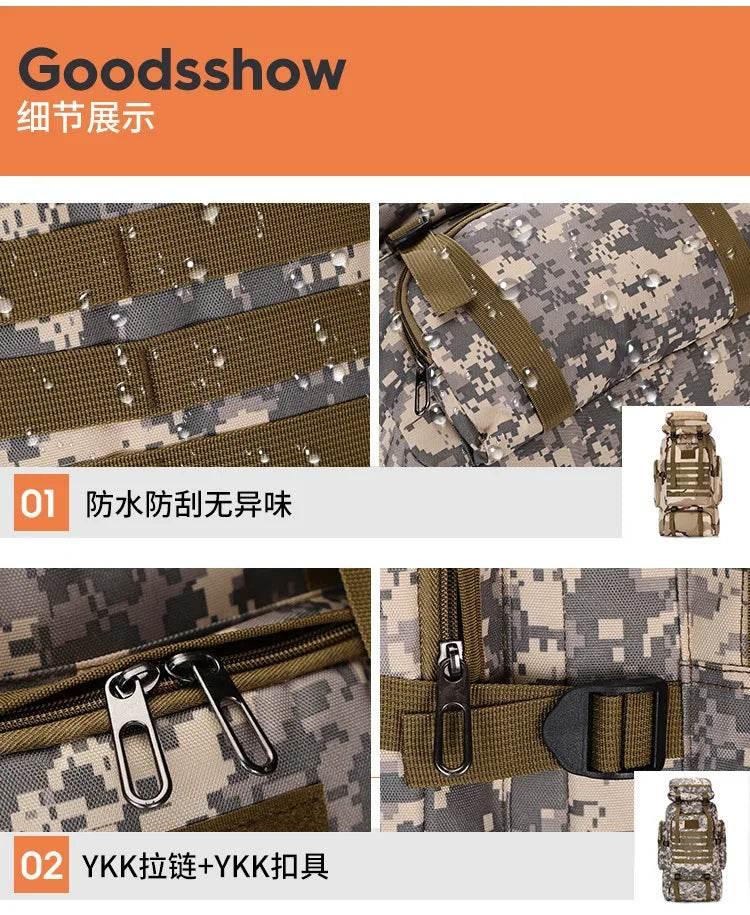 Goodsshow
细节展示

01 防水防刮无异味

02 YKK拉链+YKK扣具