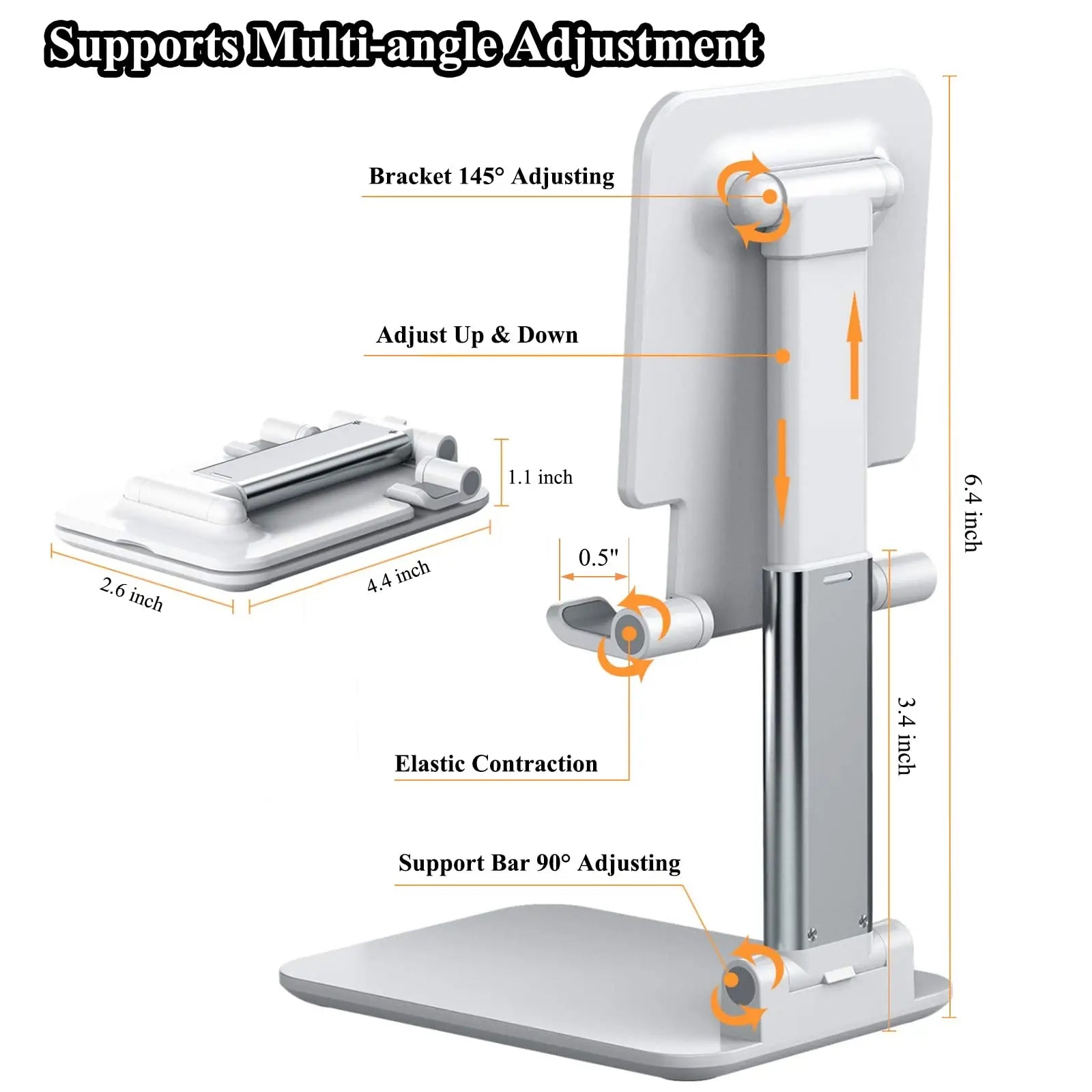 Supports Multi-angle Adjustment

Bracket 145° Adjusting

Adjust Up & Down

1.1 inch

2.6 inch

4.4 inch

0.5"

6.4 inch

3.4 inch

Elastic Contraction

Support Bar 90° Adjusting