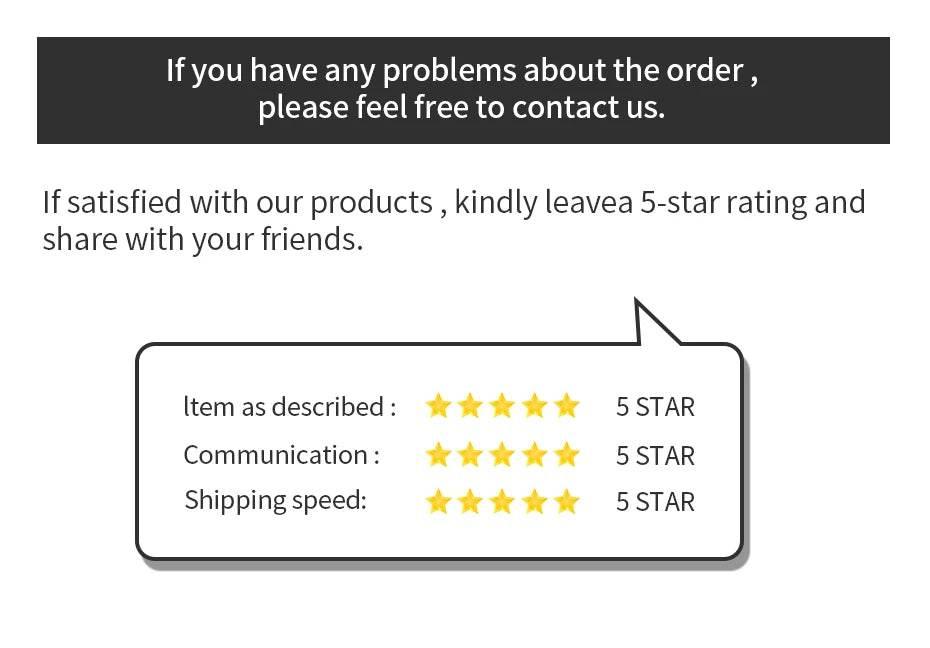 If you have any problems about the order , please feel free to contact us.

If satisfied with our products , kindly leavea 5-star rating and share with your friends.

ltem as described : 5 STAR
Communication : 5 STAR
Shipping speed: 5 STAR