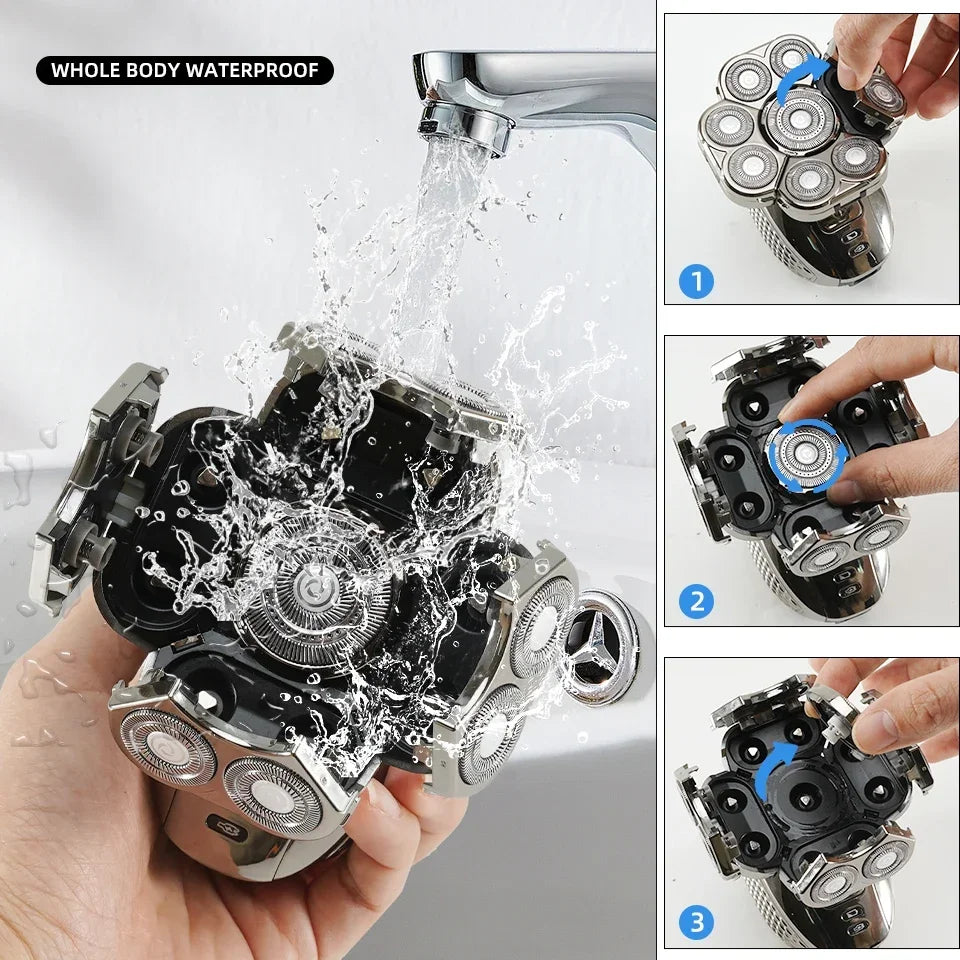 WHOLE BODY WATERPROOF

1

2

3