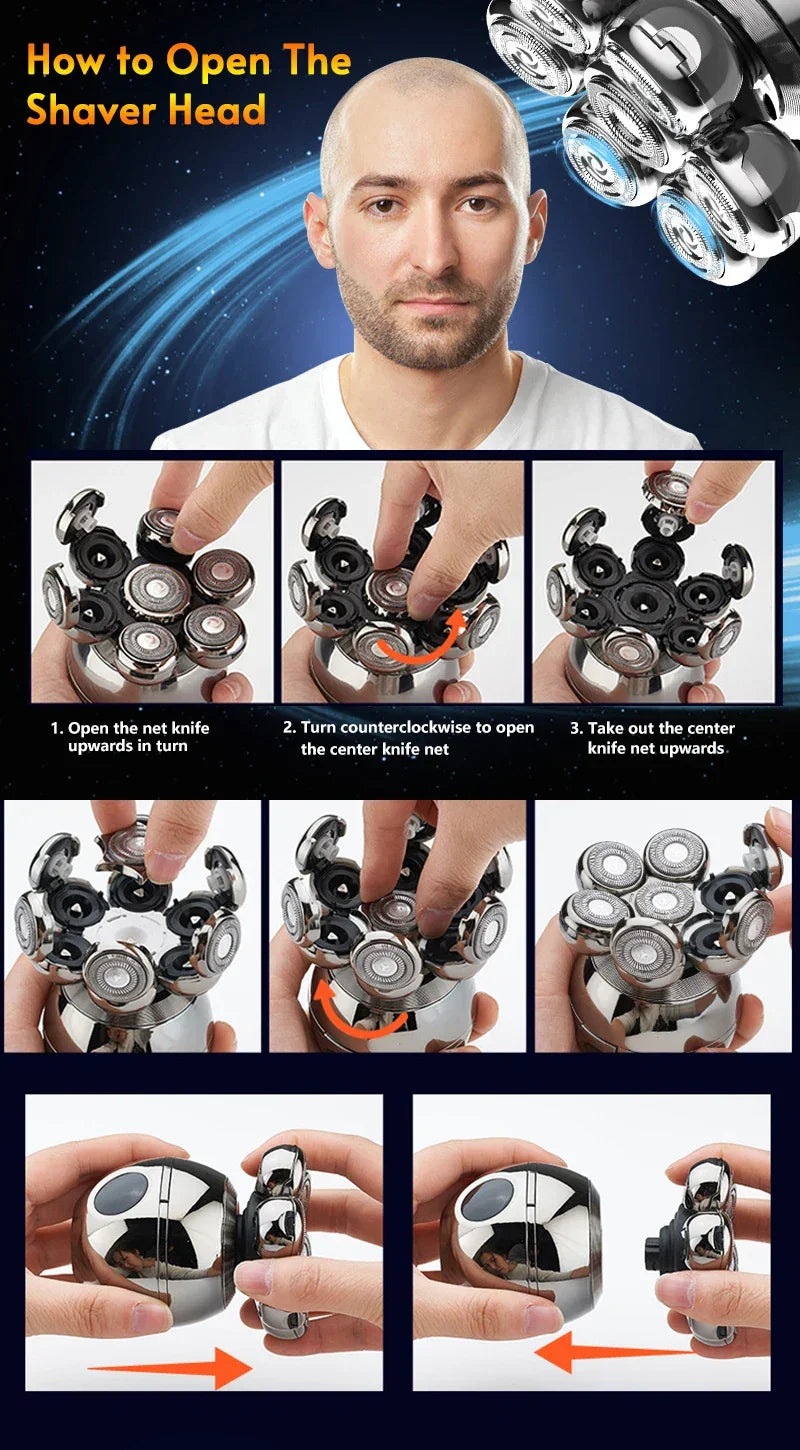 How to Open The Shaver Head

1. Open the net knife upwards in turn

2. Turn counterclockwise to open the center knife net

3. Take out the center knife net upwards