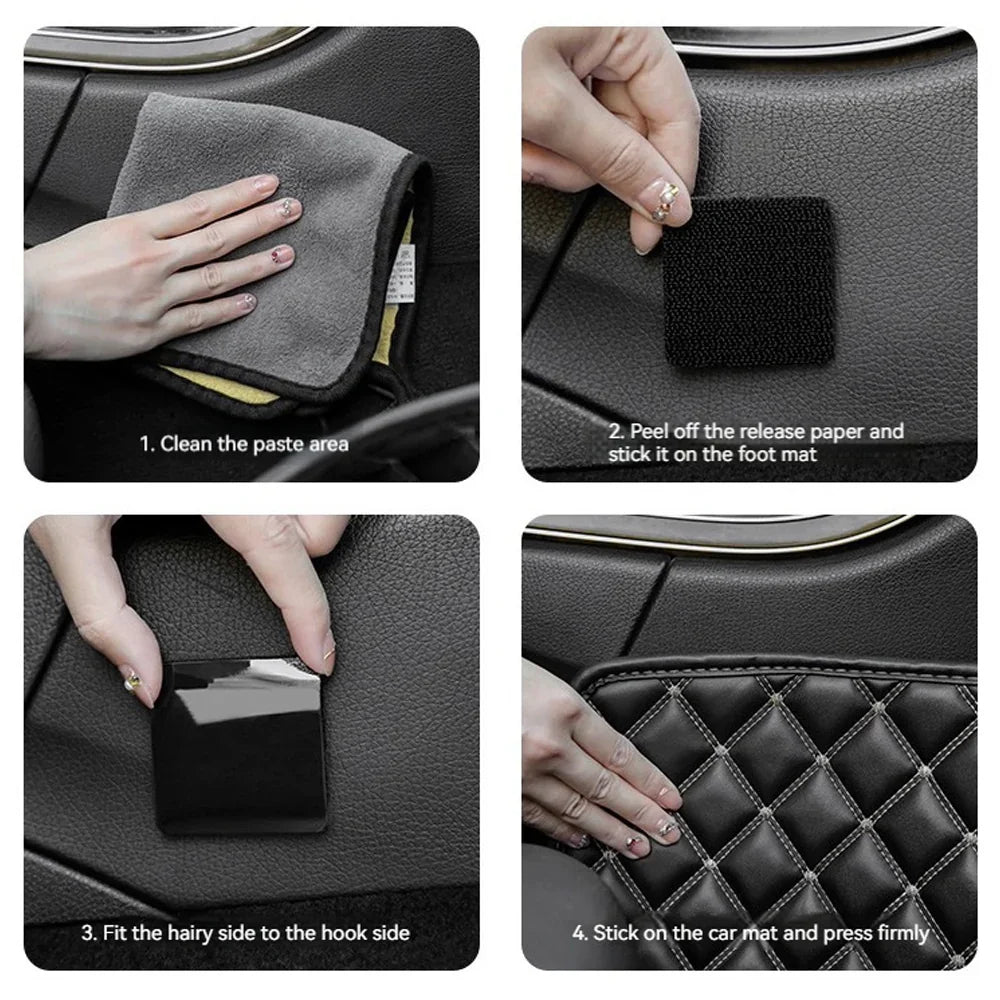 1. Clean the paste area

2. Peel off the release paper and stick it on the foot mat

3. Fit the hairy side to the hook side

4. Stick on the car mat and press firmly